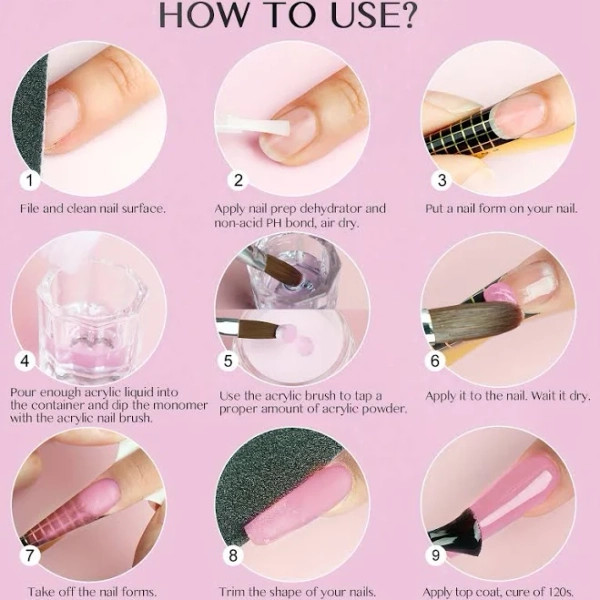 HOW TO USE?

1

File and clean nail surface.

2

Apply nail prep dehydrator and non-acid PH bond, air dry.

3

Put a nail form on your nail.

4

Pour enough acrylic liquid into the container and dip the monomer with the acrylic nail brush.

5

Use the acrylic brush to tap a proper amount of acrylic powder.

6

Apply it to the nail. Wait it dry.

7

Take off the nail forms.

8

Trim the shape of your nails.

9

Apply top coat, cure of 120s.